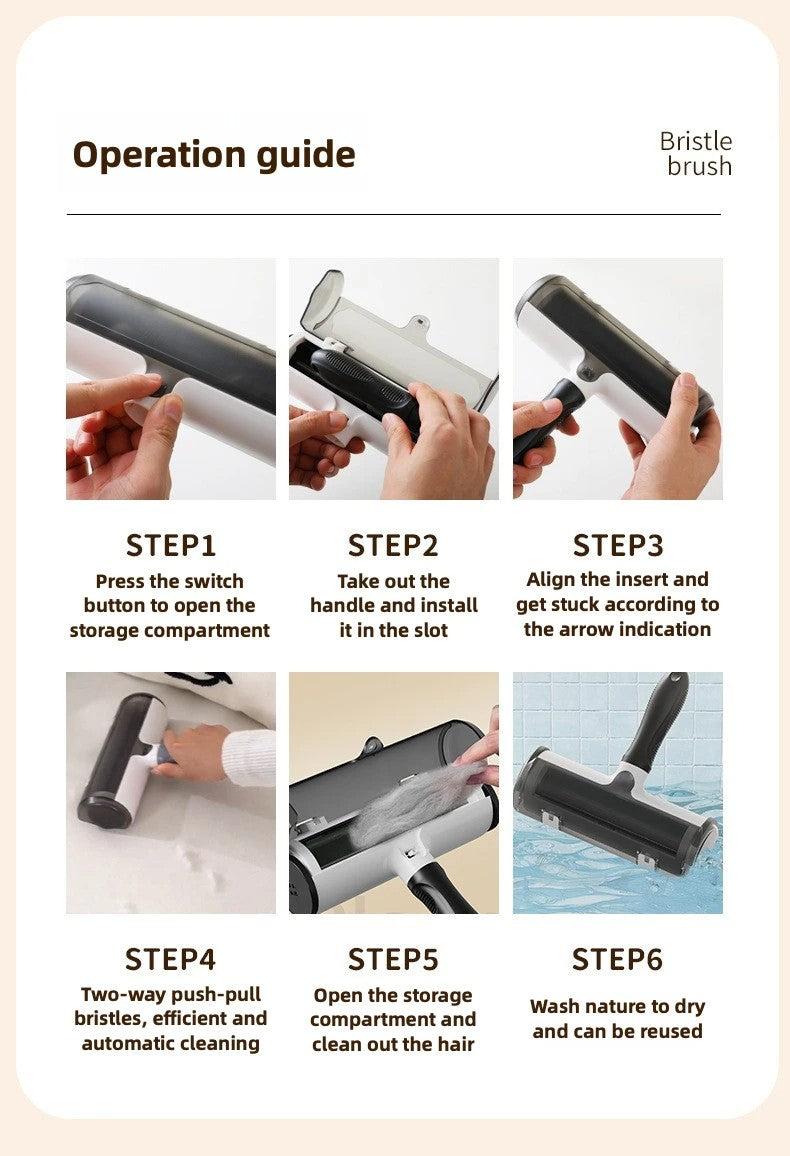 Operation guide

Bristle brush

STEP1
Press the switch button to open the storage compartment

STEP2
Take out the handle and install it in the slot

STEP3
Align the insert and get stuck according to the arrow indication

STEP4
Two-way push-pull bristles, efficient and automatic cleaning

STEP5
Open the storage compartment and clean out the hair

STEP6
Wash nature to dry and can be reused